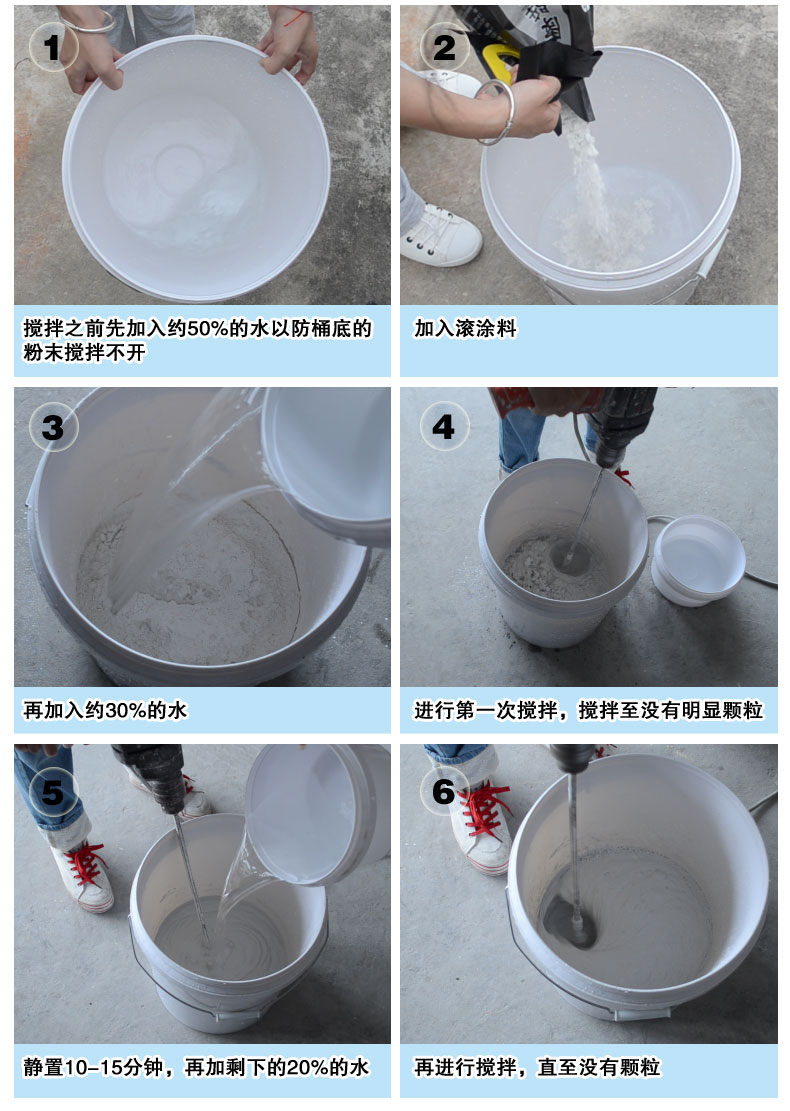 1

搅拌之前先加入约50%的水以防桶底的粉末搅拌不开

2

加入滚涂料

3

再加入约30%的水

4

进行第一次搅拌，搅拌至没有明显颗粒

5

静置10-15分钟，再加剩下的20%的水

6

再进行搅拌，直至没有颗粒