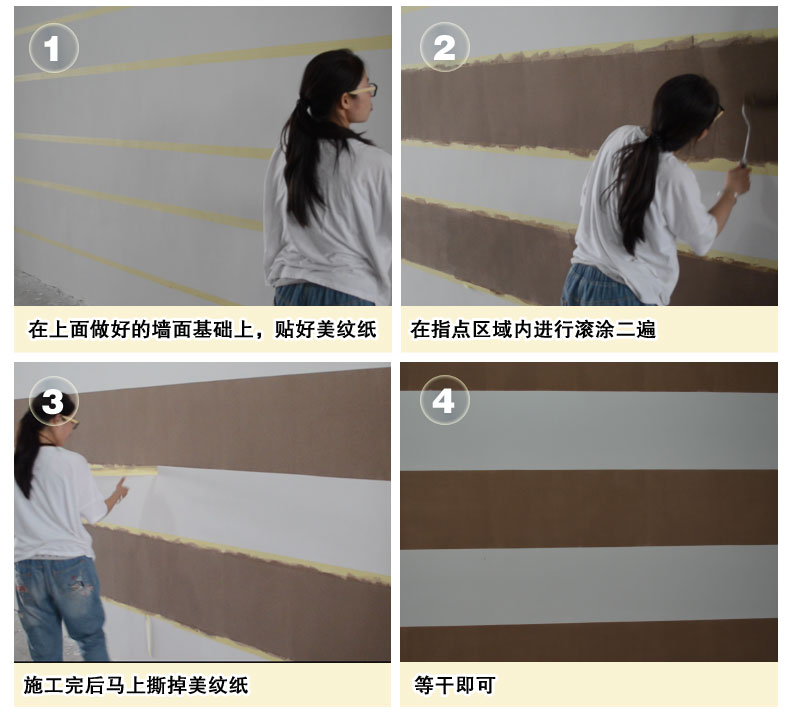 1

在上面做好的墙面基础上，贴好美纹纸

2

在指点区域内进行滚涂二遍

3

施工完后马上撕掉美纹纸

4

等干即可