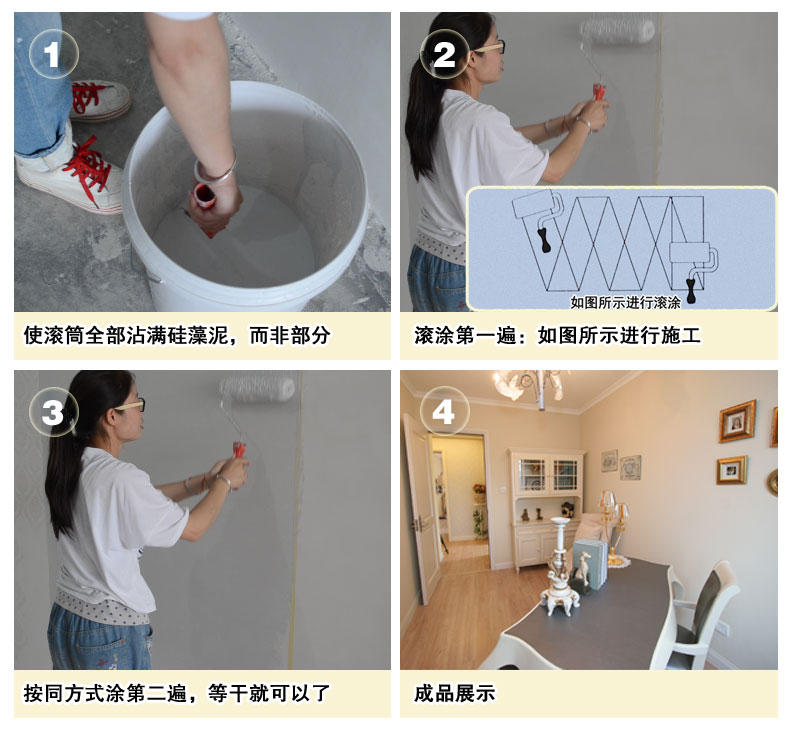 1

使滚筒全部沾满硅藻泥，而非部分

2

如图所示进行滚涂

滚涂第一遍：如图所示进行施工

3

按同方式涂第二遍，等干就可以了

4

成品展示