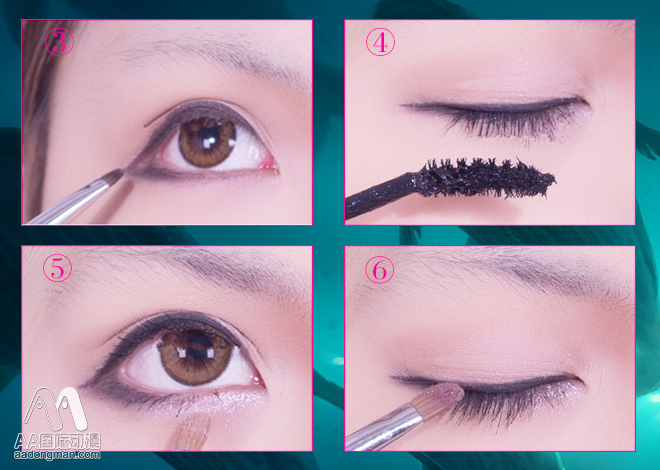 ③
④
⑤
⑥
AA国际动漫
aadongman.com