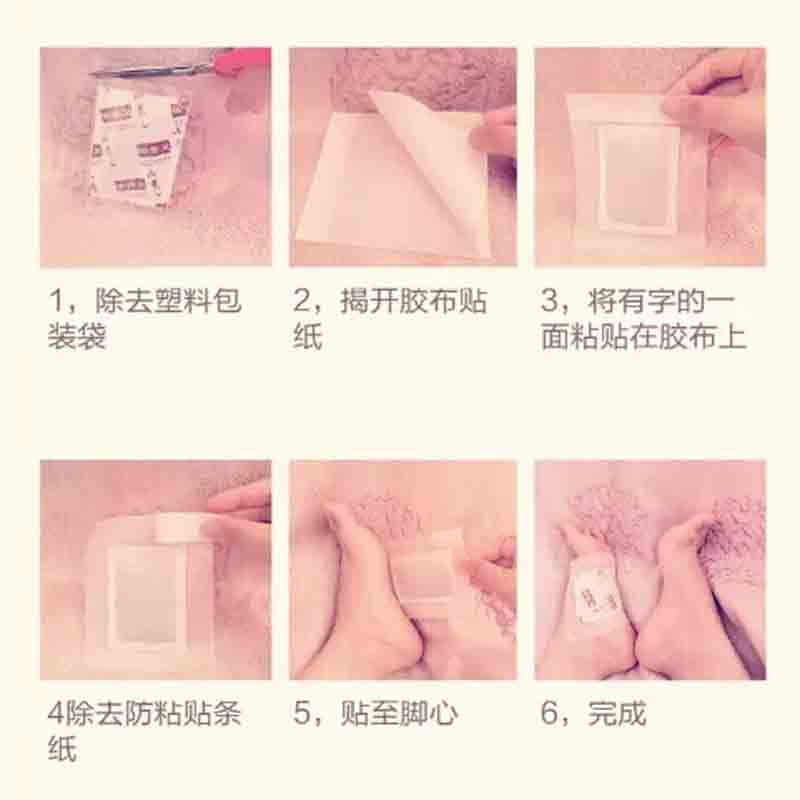 1，除去塑料包装袋

2，揭开胶布贴纸

3，将有字的一面粘贴在胶布上

4除去防粘贴条纸

5，贴至脚心

6，完成