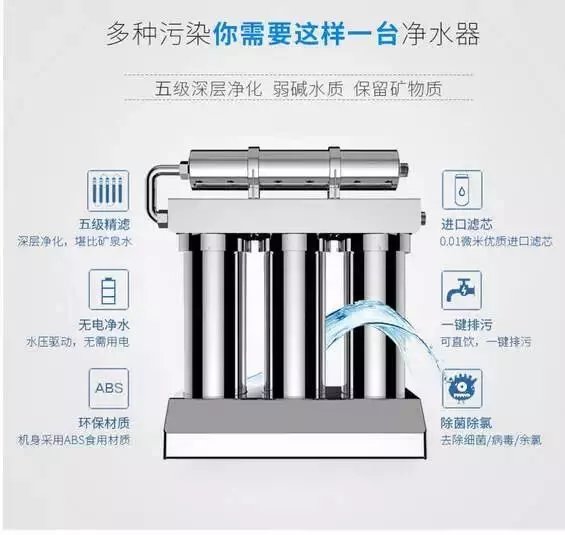 多种污染你需要这样一台净水器

五级深层净化 弱碱水质 保留矿物质

五级精滤
深层净化，堪比矿泉水

无电净水
水压驱动，无需用电

ABS
环保材质
机身采用ABS食用材质

进口滤芯
0.01微米优质进口滤芯

一键排污
可直饮，一键排污

除菌除氯
去除细菌/病毒/余氯