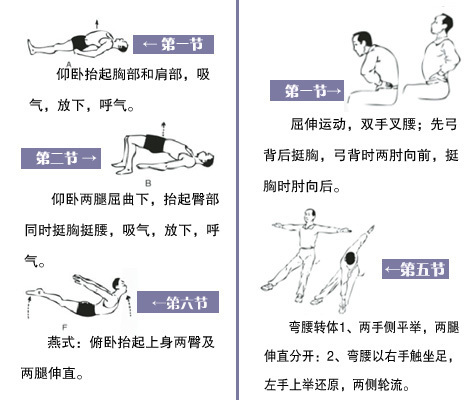 ← 第一节

A

仰卧抬起胸部和肩部，吸气，放下，呼气。

第二节 →

B

仰卧两腿屈曲下，抬起臀部同时挺胸挺腰，吸气，放下，呼气。

←第六节

F

燕式：俯卧抬起上身两臂及两腿伸直。

第一节→

屈伸运动，双手叉腰；先弓背后挺胸，弓背时两肘向前，挺胸时肘向后。

←第五节

弯腰转体1、两手侧平举，两腿伸直分开：2、弯腰以右手触坐足，左手上举还原，两侧轮流。