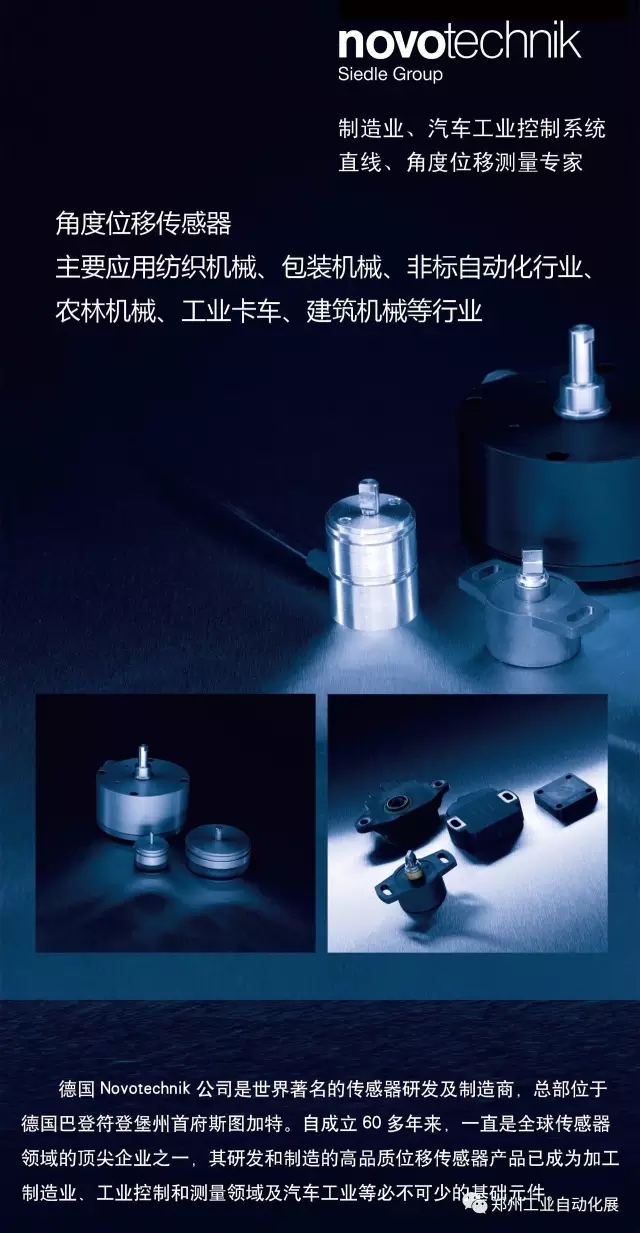 novotechnik
Siedle Group

制造业、汽车工业控制系统
直线、角度位移测量专家

角度位移传感器
主要应用纺织机械、包装机械、非标自动化行业、农林机械、工业卡车、建筑机械等行业

德国 Novotechnik 公司是世界著名的传感器研发及制造商，总部位于德国巴登符登堡州首府斯图加特。自成立 60 多年来，一直是全球传感器领域的顶尖企业之一，其研发和制造的高品质位移传感器产品已成为加工制造业、工业控制和测量领域及汽车工业等必不可少的基础元件。

郑州工业自动化展