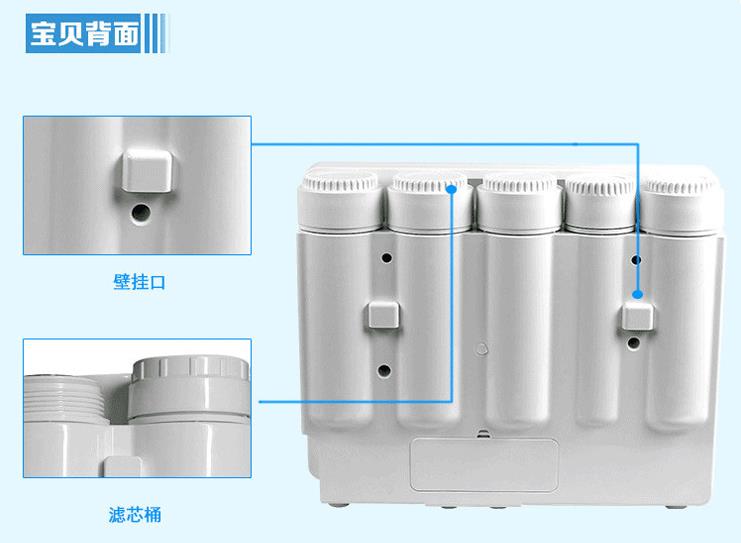 宝贝背面

壁挂口

滤芯桶