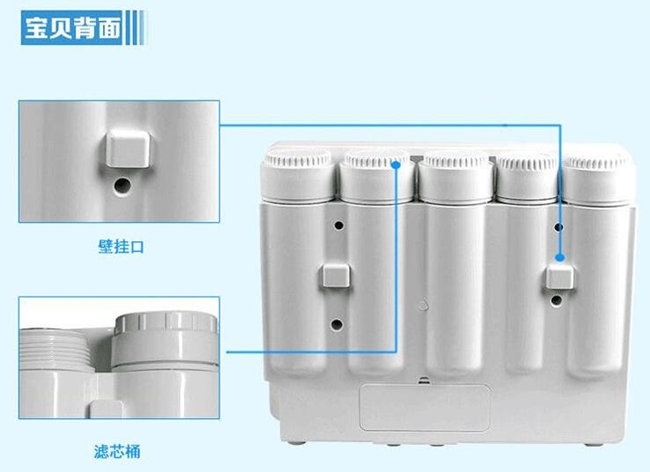 宝贝背面

壁挂口

滤芯桶