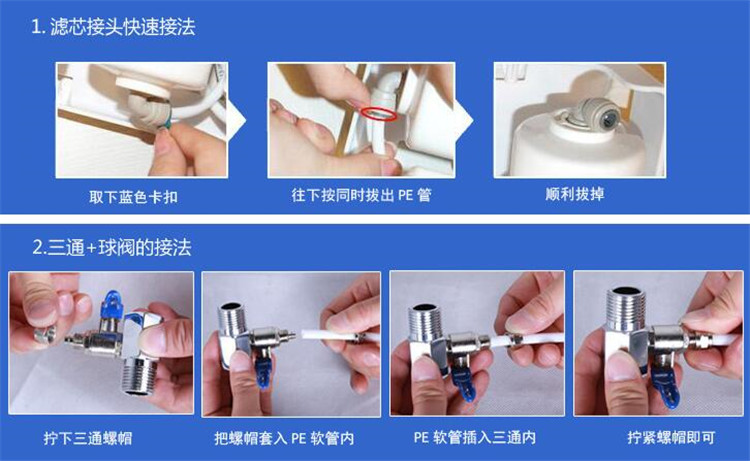 1. 滤芯接头快速接法

取下蓝色卡扣

往下按同时拔出 PE 管

顺利拔掉

2.三通+球阀的接法

拧下三通螺帽

把螺帽套入 PE 软管内

PE 软管插入三通内

拧紧螺帽即可