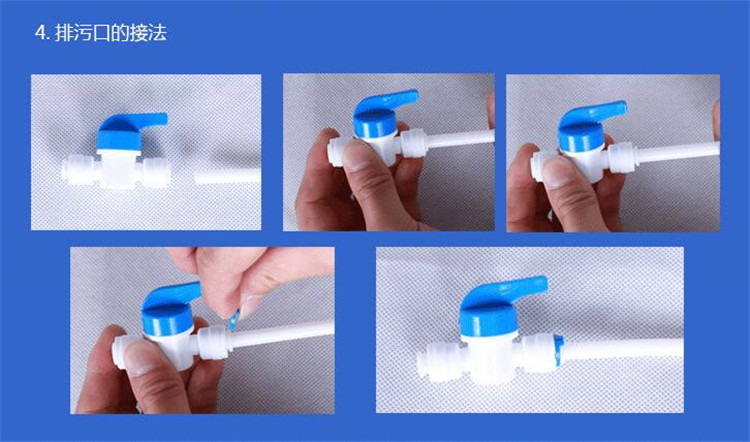 4. 排污口的接法