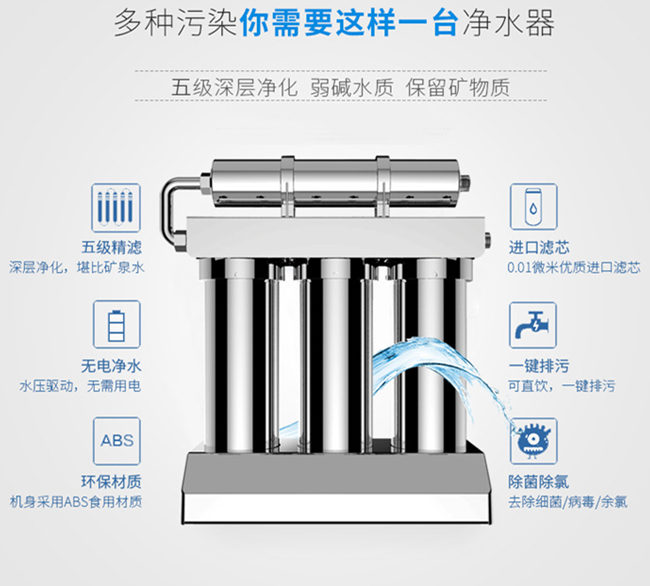 多种污染你需要这样一台净水器

五级深层净化 弱碱水质 保留矿物质

五级精滤
深层净化，堪比矿泉水

无电净水
水压驱动，无需用电

ABS

环保材质
机身采用ABS食用材质

进口滤芯
0.01微米优质进口滤芯

一键排污
可直饮，一键排污

除菌除氯
去除细菌/病毒/余氯