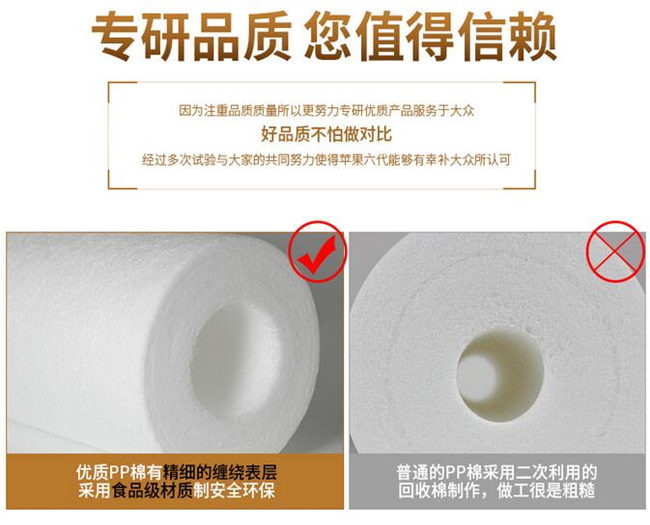 专研品质 您值得信赖

因为注重品质质量所以更努力专研优质产品服务于大众
好品质不怕做对比
经过多次试验与大家的共同努力使得苹果六代能够有幸补大众所认可

优质PP棉有精细的缠绕表层
采用食品级材质制安全环保

普通的PP棉采用二次利用的
回收棉制作，做工很是粗糙