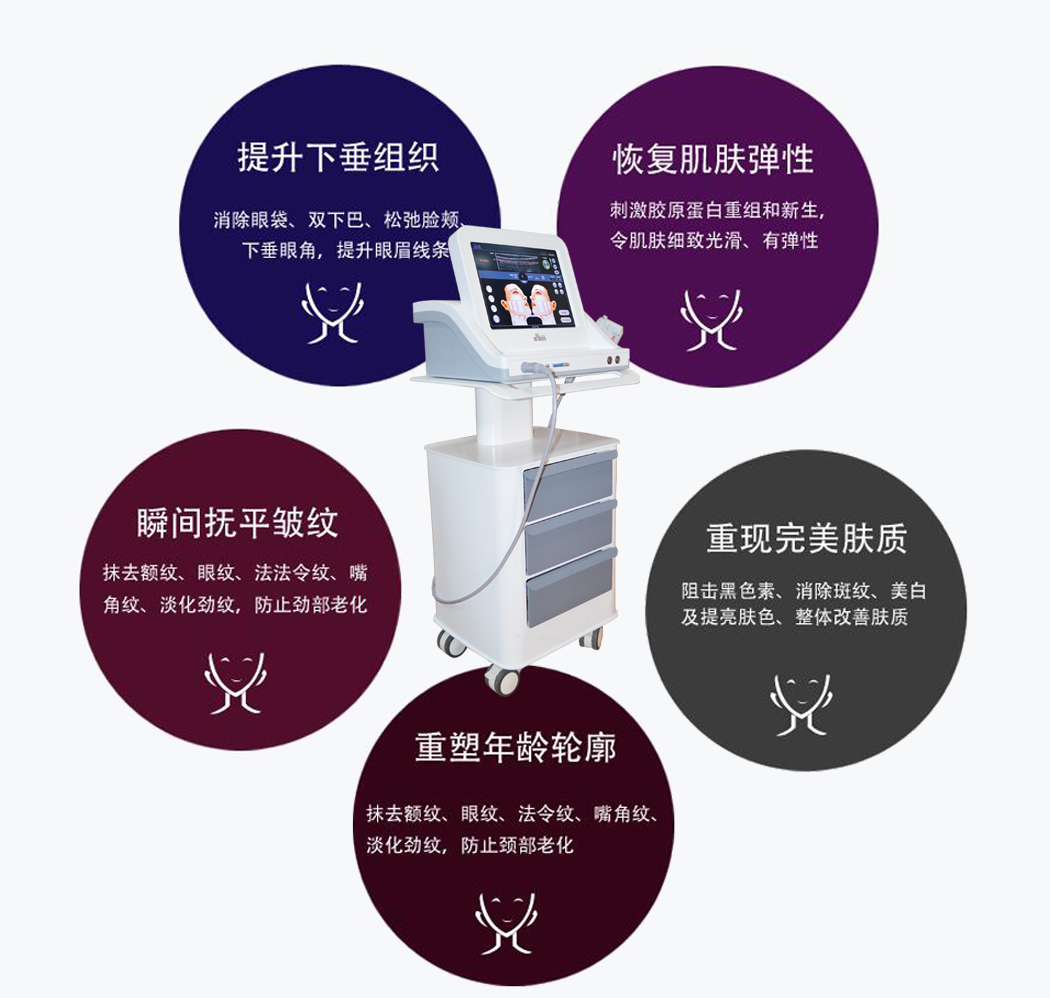 提升下垂组织

消除眼袋、双下巴、松弛脸颊、下垂眼角，提升眼眉线条

恢复肌肤弹性

刺激胶原蛋白重组和新生，令肌肤细致光滑、有弹性

瞬间抚平皱纹

抹去额纹、眼纹、法法令纹、嘴角纹、淡化劲纹，防止劲部老化

重现完美肤质

阻击黑色素、消除斑纹、美白及提亮肤色、整体改善肤质

重塑年龄轮廓

抹去额纹、眼纹、法令纹、嘴角纹、淡化劲纹，防止颈部老化