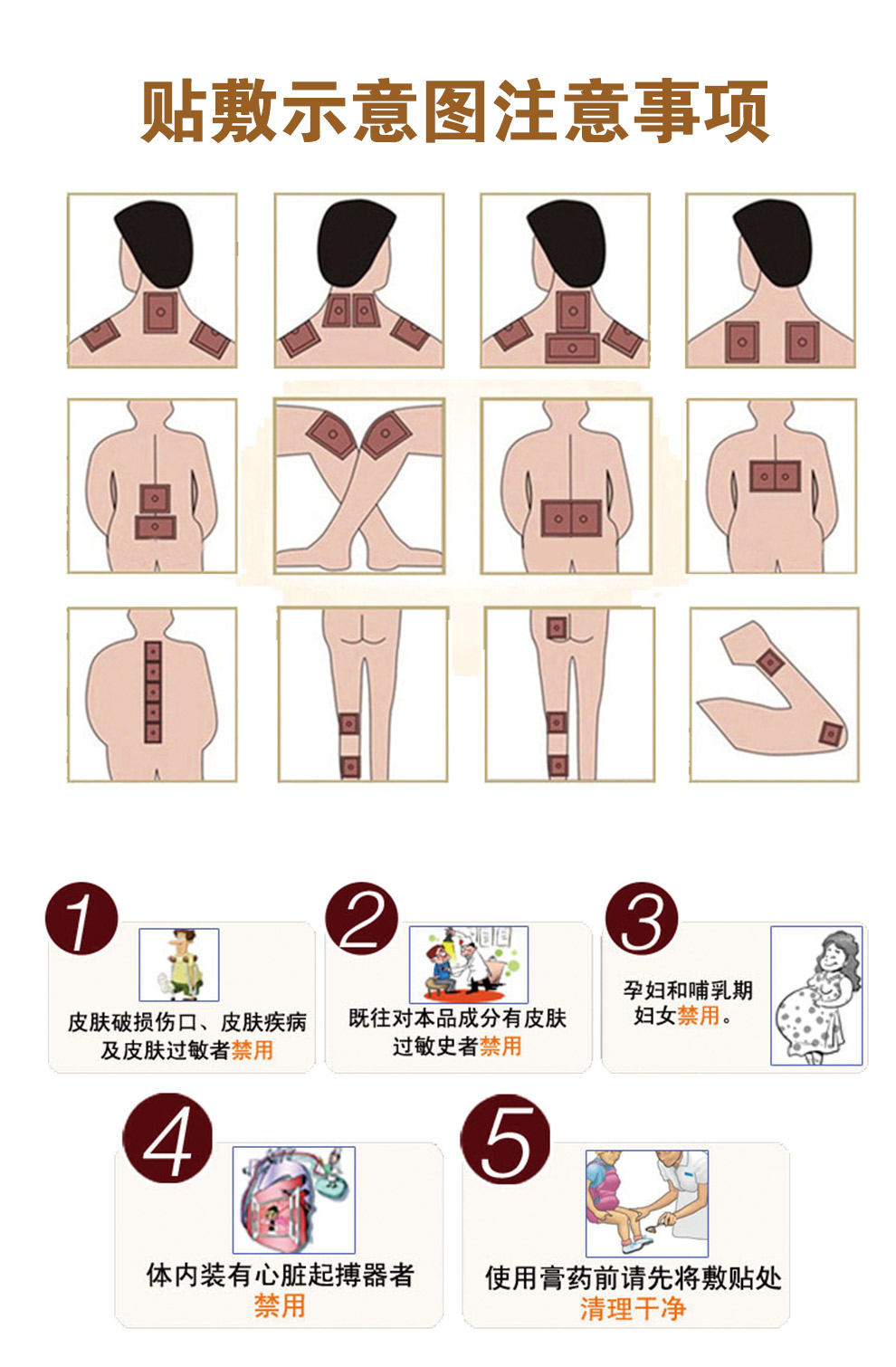 贴敷示意图注意事项

1
皮肤破损伤口、皮肤疾病及皮肤过敏者禁用

2
既往对本品成分有皮肤过敏史者禁用

3
孕妇和哺乳期妇女禁用。

4
体内装有心脏起搏器者禁用

5
使用膏药前请先将敷贴处清理干净