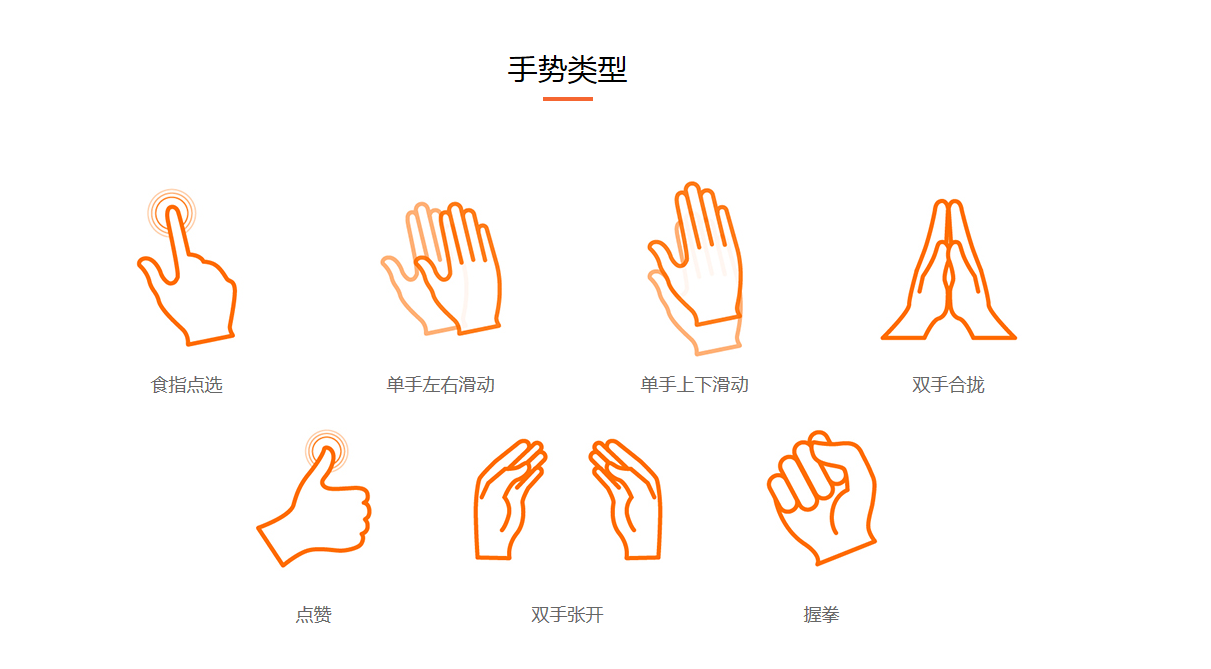 手势类型

食指点选

单手左右滑动

单手上下滑动

双手合拢

点赞

双手张开

握拳